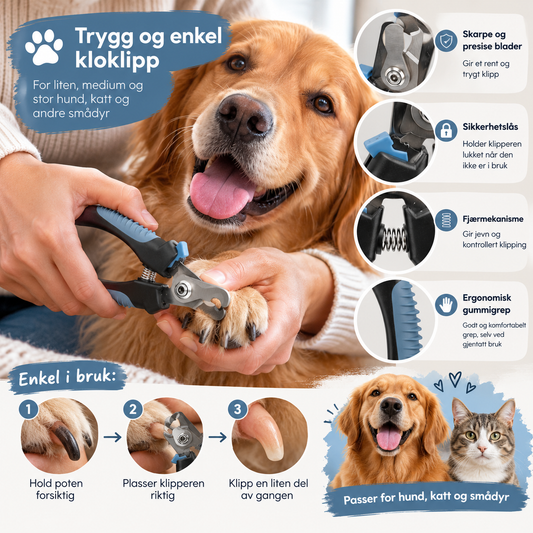 Trygg og enkel kloklipp

For liten, medium og stor hund, katt og andre smådyr

Skarpe og presise blader
Gir et rent og trygt klipp

Sikkerhetslås
Holder klipperen lukket når den ikke er i bruk

Fjærmekanisme
Gir jevn og kontrollert klipping

Ergonomisk gummigrep
Godt og komfortabelt grep, selv ved gjentatt bruk

Enkel i bruk:

1
Hold poten forsiktig

2
Plasser klipperen riktig

3
Klipp en liten del av gangen

Passer for hund, katt og smådyr